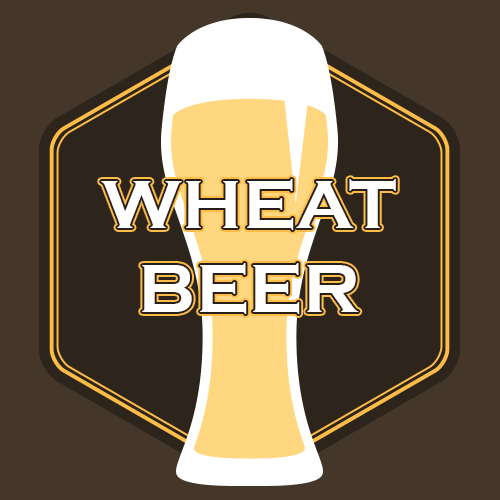 WHEAT
BEER